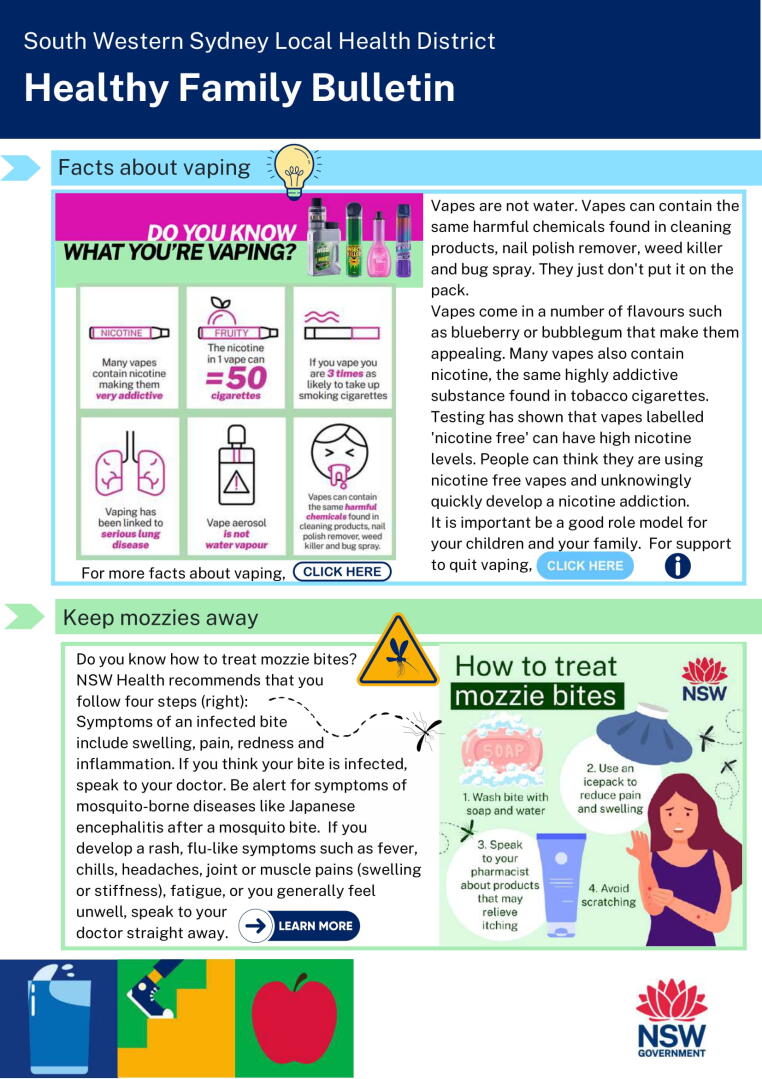 South Western Sydney Local Health District

Healthy Family Bulletin

Facts about vaping

DO YOU KNOW WHAT YOU'RE VAPING?

NICOTINE

Many vapes contain nicotine making them very addictive

FRUITY

The nicotine in 1 vape can =50 cigarettes

If you vape you are 3 times as likely to take up smoking cigarettes

Vaping has been linked to serious lung disease

Vape aerosol is not water vapour

Vapes can contain the same harmful chemicals found in cleaning products, nail polish remover, weed killer and bug spray.

For more facts about vaping, CLICK HERE

Vapes are not water. Vapes can contain the same harmful chemicals found in cleaning products, nail polish remover, weed killer and bug spray. They just don't put it on the pack.

Vapes come in a number of flavours such as blueberry or bubblegum that make them appealing. Many vapes also contain nicotine, the same highly addictive substance found in tobacco cigarettes. Testing has shown that vapes labelled 'nicotine free' can have high nicotine levels. People can think they are using nicotine free vapes and unknowingly quickly develop a nicotine addiction.

It is important be a good role model for your children and your family. For support to quit vaping, CLICK HERE

Keep mozzies away

Do you know how to treat mozzie bites? NSW Health recommends that you follow four steps (right):

Symptoms of an infected bite include swelling, pain, redness and inflammation. If you think your bite is infected, speak to your doctor. Be alert for symptoms of mosquito-borne diseases like Japanese encephalitis after a mosquito bite. If you develop a rash, flu-like symptoms such as fever, chills, headaches, joint or muscle pains (swelling or stiffness), fatigue, or you generally feel unwell, speak to your doctor straight away. LEARN MORE

How to treat mozzie bites

NSW

SOAP

1. Wash bite with soap and water

2. Use an icepack to reduce pain and swelling

3. Speak to your pharmacist about products that may relieve itching

4. Avoid scratching

NSW GOVERNMENT